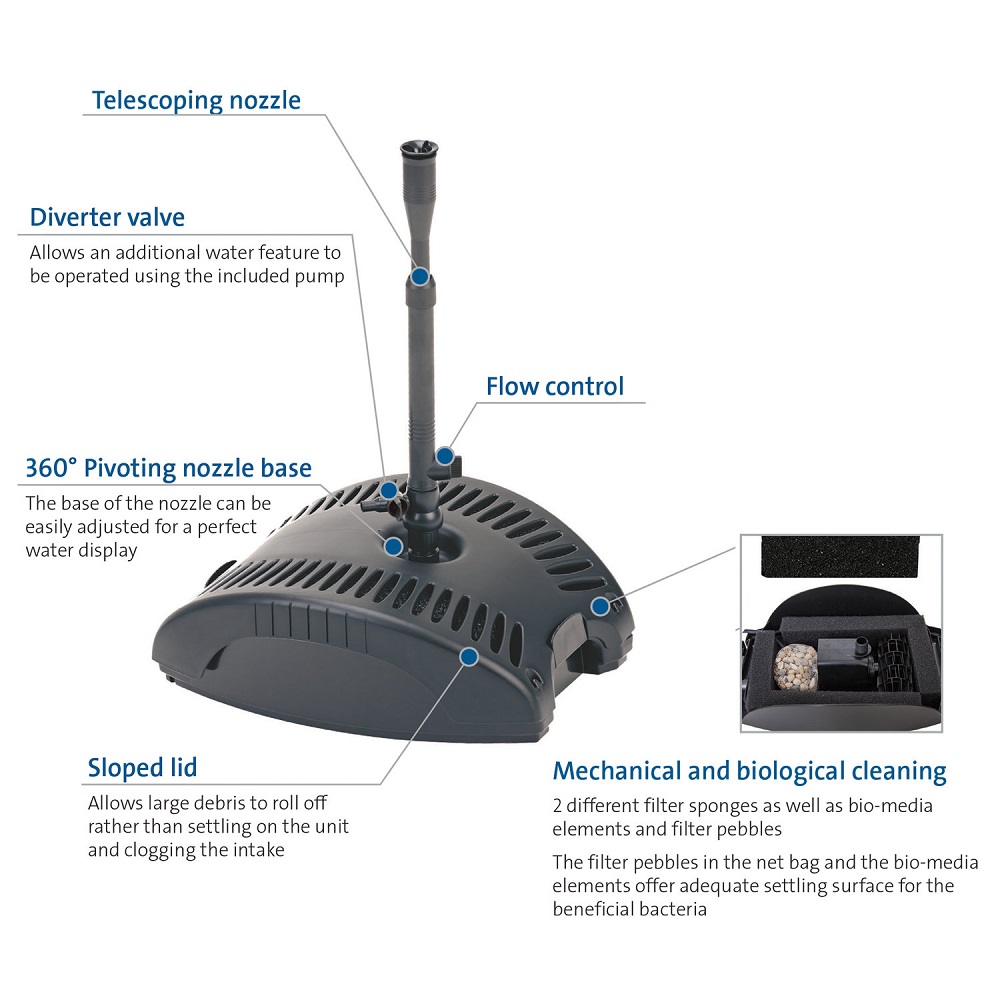 Telescoping nozzle

Diverter valve
Allows an additional water feature to be operated using the included pump

Flow control

360° Pivoting nozzle base
The base of the nozzle can be easily adjusted for a perfect water display

Sloped lid
Allows large debris to roll off rather than settling on the unit and clogging the intake

Mechanical and biological cleaning
2 different filter sponges as well as bio-media elements and filter pebbles

The filter pebbles in the net bag and the bio-media elements offer adequate settling surface for the beneficial bacteria